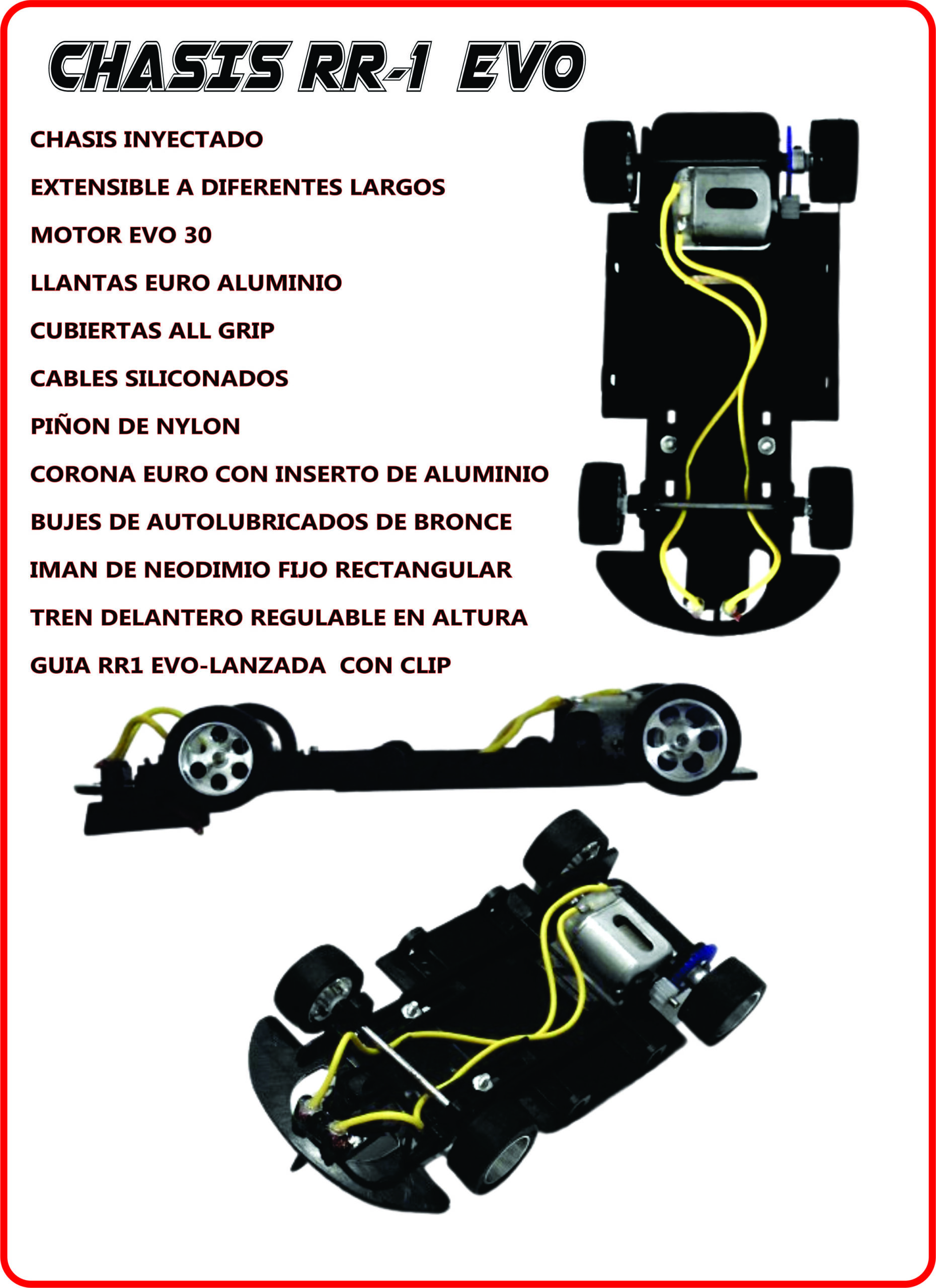 CHASIS RR-1 EVO

CHASIS INYECTADO

EXTENSIBLE A DIFERENTES LARGOS

MOTOR EVO 30

LLANTAS EURO ALUMINIO

CUBIERTAS ALL GRIP

CABLES SILICONADOS

PIÑON DE NYLON

CORONA EURO CON INSERTO DE ALUMINIO

BUJES DE AUTOLUBRICADOS DE BRONCE

IMAN DE NEODIMIO FIJO RECTANGULAR

TREN DELANTERO REGULABLE EN ALTURA

GUIA RR1 EVO-LANZADA CON CLIP